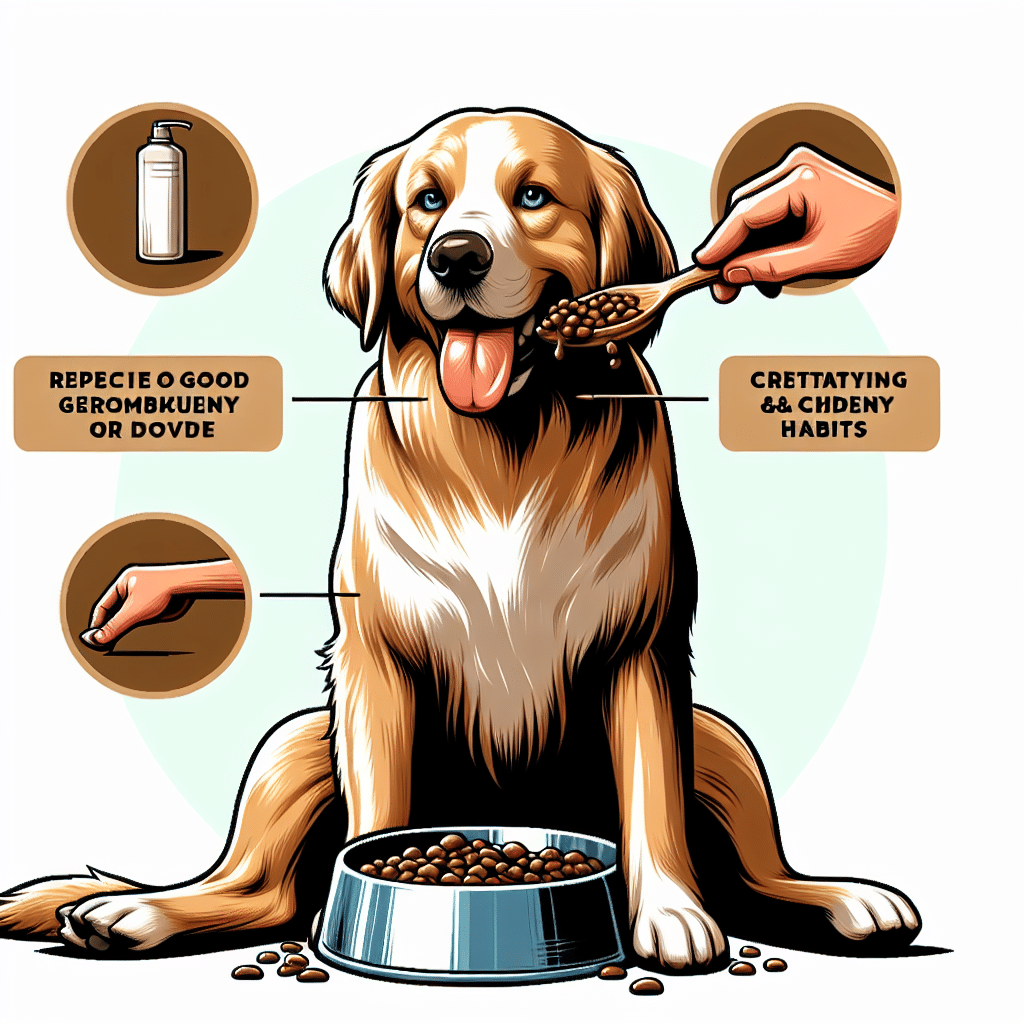 REPECIE O GOOD GEROMBKUENY OR DOVDE

CRETTATYING && CHDENY HABITS